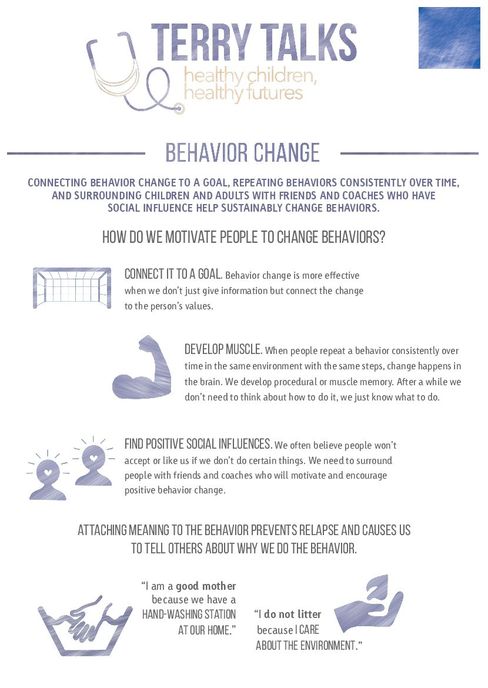 TERRY TALKS
healthy children, healthy futures

BEHAVIOR CHANGE

CONNECTING BEHAVIOR CHANGE TO A GOAL, REPEATING BEHAVIORS CONSISTENTLY OVER TIME, AND SURROUNDING CHILDREN AND ADULTS WITH FRIENDS AND COACHES WHO HAVE SOCIAL INFLUENCE HELP SUSTAINABLY CHANGE BEHAVIORS.

HOW DO WE MOTIVATE PEOPLE TO CHANGE BEHAVIORS?

CONNECT IT TO A GOAL. Behavior change is more effective when we don't just give information but connect the change to the person's values.

DEVELOP MUSCLE. When people repeat a behavior consistently over time in the same environment with the same steps, change happens in the brain. We develop procedural or muscle memory. After a while we don't need to think about how to do it, we just know what to do.

FIND POSITIVE SOCIAL INFLUENCES. We often believe people won't accept or like us if we don't do certain things. We need to surround people with friends and coaches who will motivate and encourage positive behavior change.

ATTACHING MEANING TO THE BEHAVIOR PREVENTS RELAPSE AND CAUSES US TO TELL OTHERS ABOUT WHY WE DO THE BEHAVIOR.

"I am a good mother because we have a HAND-WASHING STATION AT OUR HOME."

"I do not litter because I CARE ABOUT THE ENVIRONMENT."