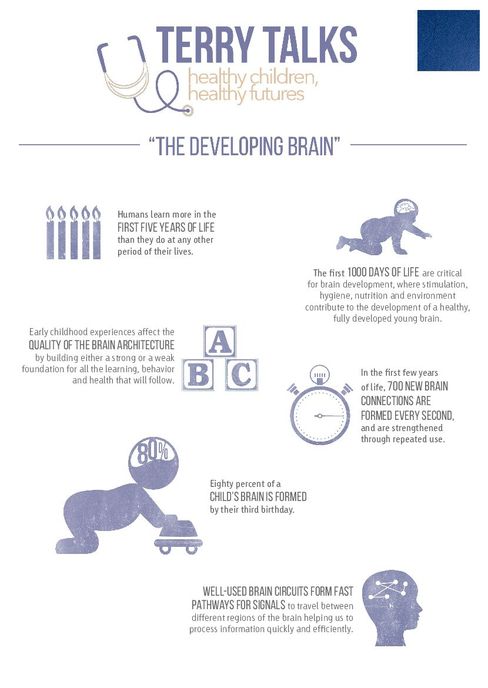 TERRY TALKS
healthy children, healthy futures

"THE DEVELOPING BRAIN"

Humans learn more in the FIRST FIVE YEARS OF LIFE than they do at any other period of their lives.

The first 1000 DAYS OF LIFE are critical for brain development, where stimulation, hygiene, nutrition and environment contribute to the development of a healthy, fully developed young brain.

Early childhood experiences affect the QUALITY OF THE BRAIN ARCHITECTURE by building either a strong or a weak foundation for all the learning, behavior and health that will follow.

A
B C

In the first few years of life, 700 NEW BRAIN CONNECTIONS ARE FORMED EVERY SECOND, and are strengthened through repeated use.

80%

Eighty percent of a CHILD'S BRAIN IS FORMED by their third birthday.

WELL-USED BRAIN CIRCUITS FORM FAST PATHWAYS FOR SIGNALS to travel between different regions of the brain helping us to process information quickly and efficiently.